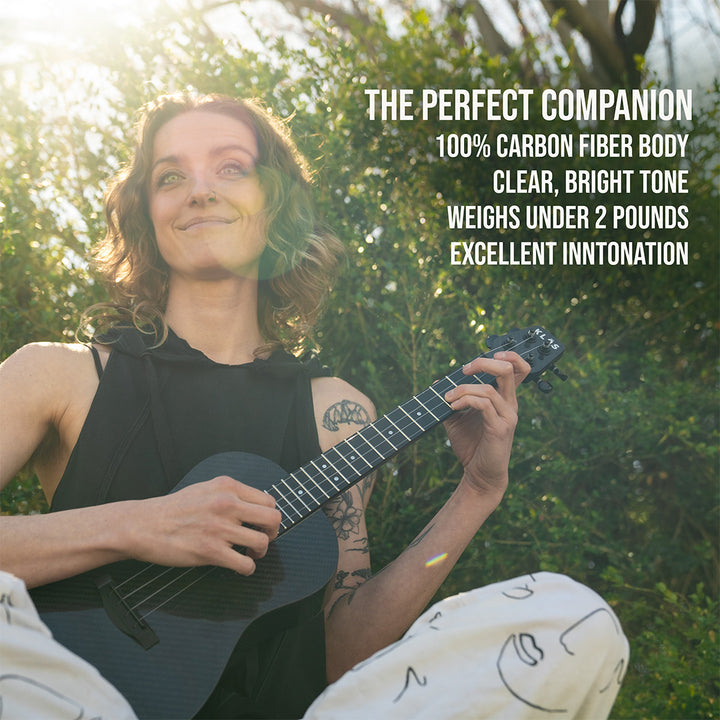 THE PERFECT COMPANION
100% CARBON FIBER BODY
CLEAR, BRIGHT TONE
WEIGHS UNDER 2 POUNDS
EXCELLENT INNTONATION

KLOS