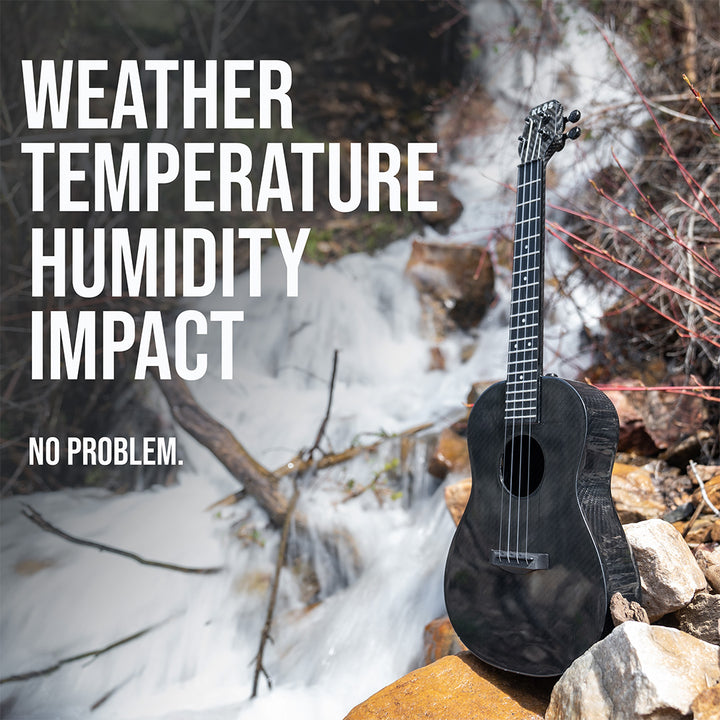 WEATHER
TEMPERATURE
HUMIDITY
IMPACT

NO PROBLEM.

KLOS