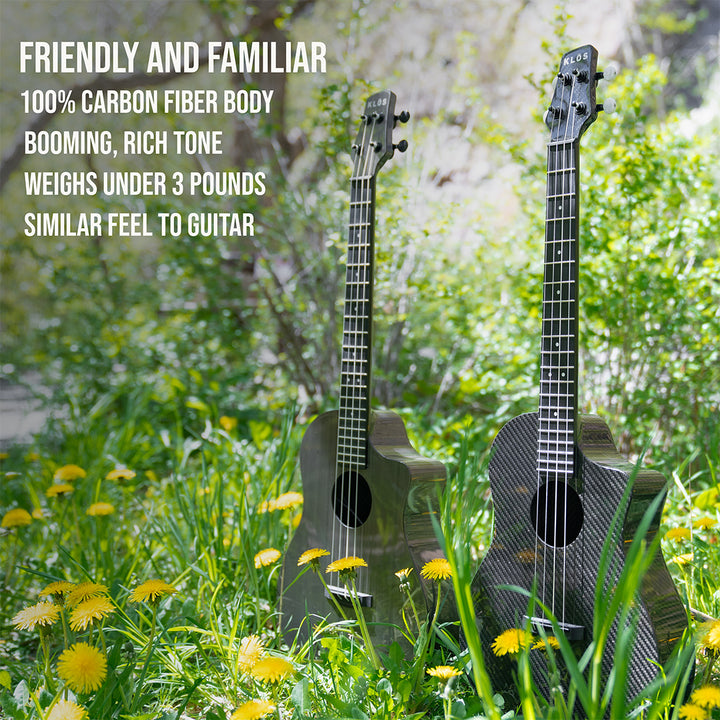 FRIENDLY AND FAMILIAR
100% CARBON FIBER BODY
BOOMING, RICH TONE
WEIGHS UNDER 3 POUNDS
SIMILAR FEEL TO GUITAR

KLOS

KLOS